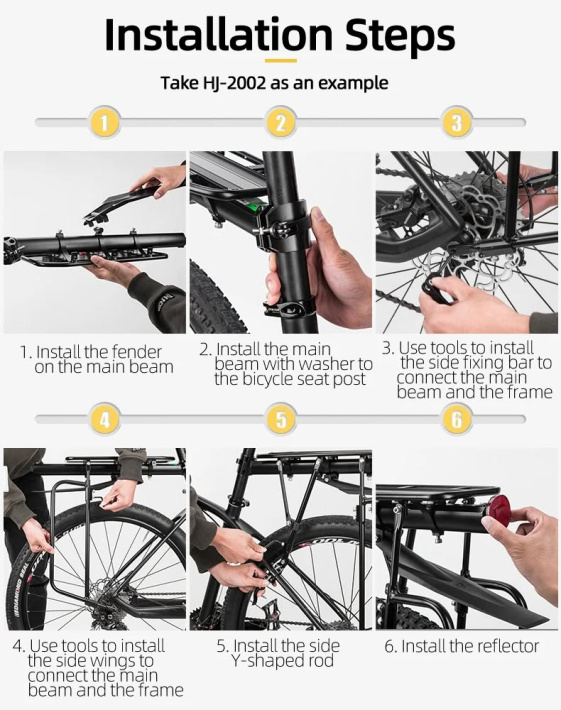 Installation Steps

Take HJ-2002 as an example

1

2

3

1. Install the fender on the main beam

2. Install the main beam with washer to the bicycle seat post

3. Use tools to install the side fixing bar to connect the main beam and the frame

4

5

6

4. Use tools to install the side wings to connect the main beam and the frame

5. Install the side Y-shaped rod

6. Install the reflector