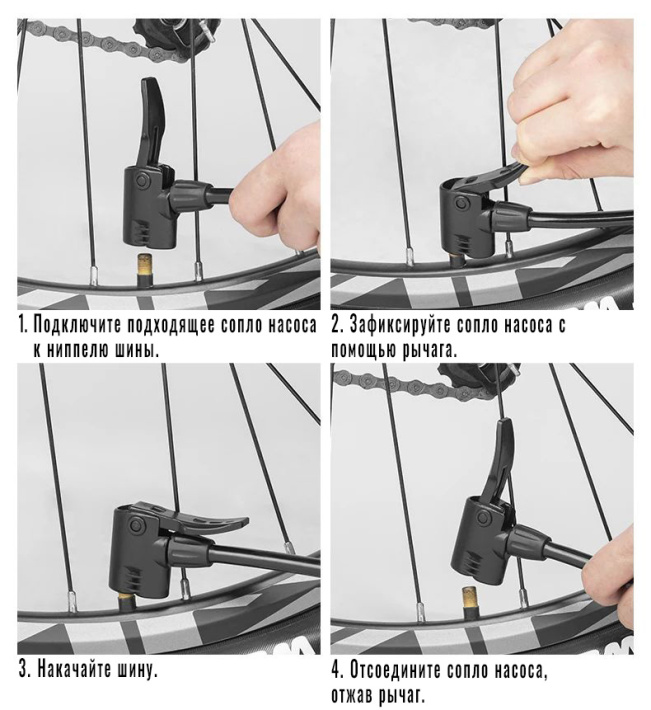 1. Подключите подходящее сопло насоса к ниппелю шины.

2. Зафиксируйте сопло насоса с помощью рычага.

3. Накачайте шину.

4. Отсоедините сопло насоса, отжав рычаг.