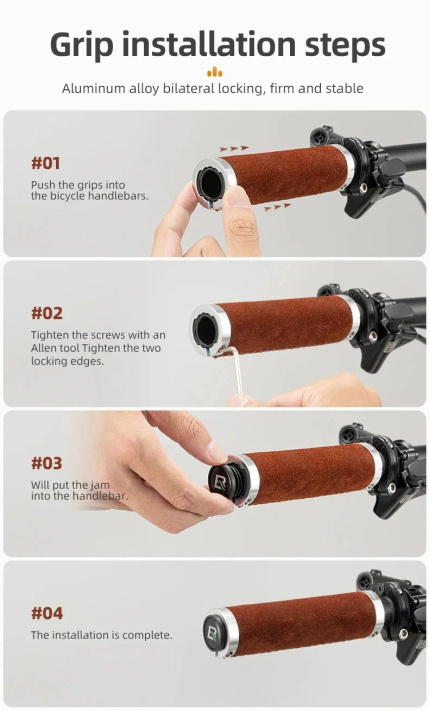 Grip installation steps

Aluminum alloy bilateral locking, firm and stable

#01

Push the grips into the bicycle handlebars.

#02

Tighten the screws with an Allen tool Tighten the two locking edges.

#03

Will put the jam into the handlebar.

#04

The installation is complete.