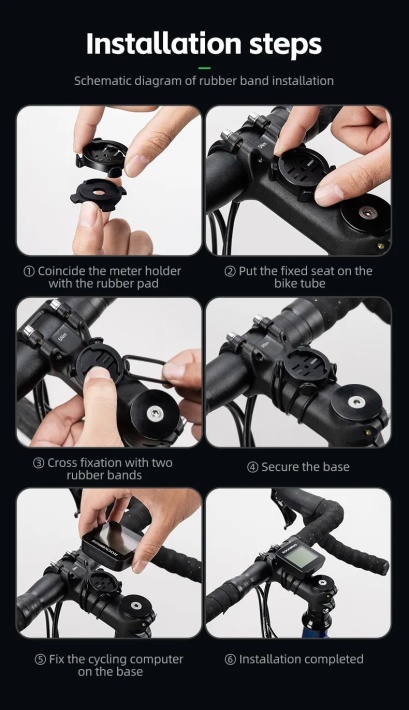 Installation steps

Schematic diagram of rubber band installation

① Coincide the meter holder with the rubber pad

② Put the fixed seat on the bike tube

③ Cross fixation with two rubber bands

④ Secure the base

⑤ Fix the cycling computer on the base

⑥ Installation completed